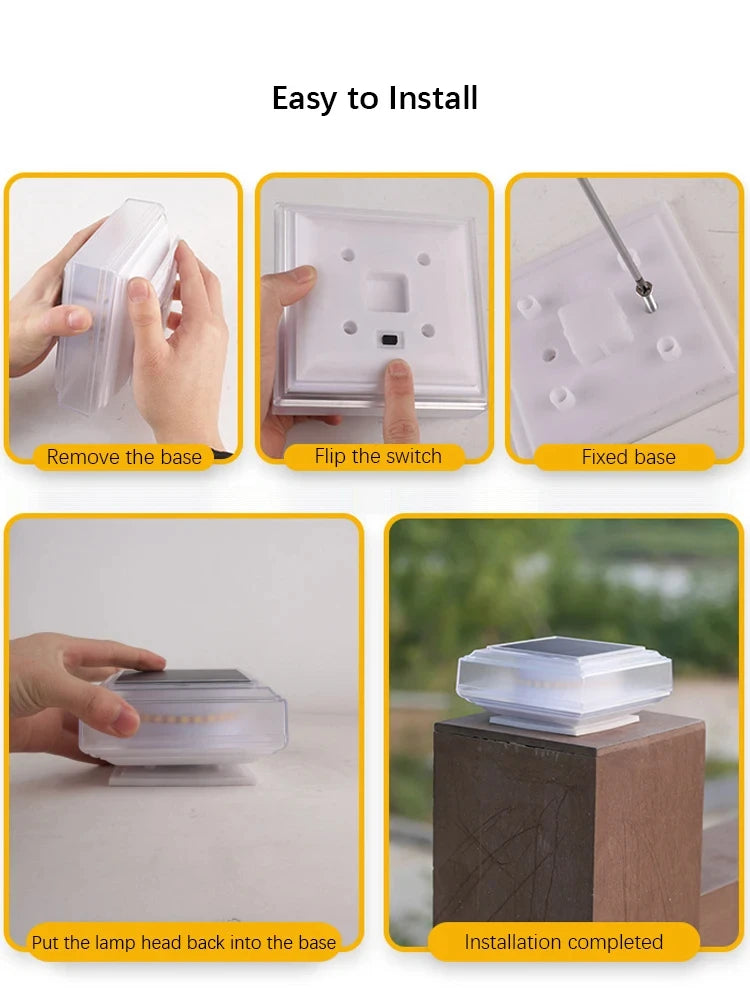 Easy to Install

Remove the base

Flip the switch

Fixed base

Put the lamp head back into the base

Installation completed