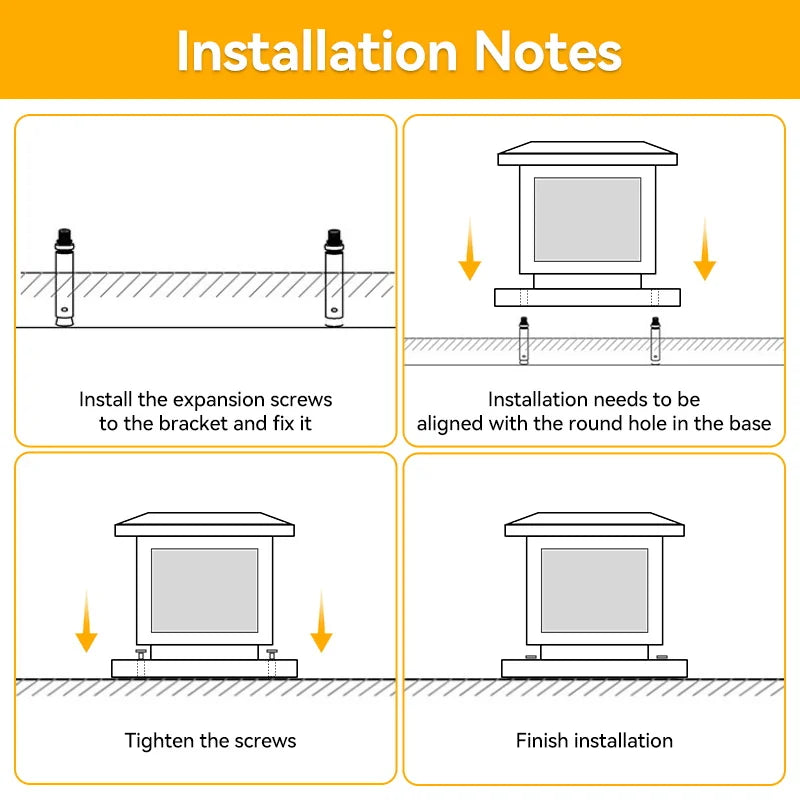 Installation Notes

Install the expansion screws to the bracket and fix it

Installation needs to be aligned with the round hole in the base

Tighten the screws

Finish installation