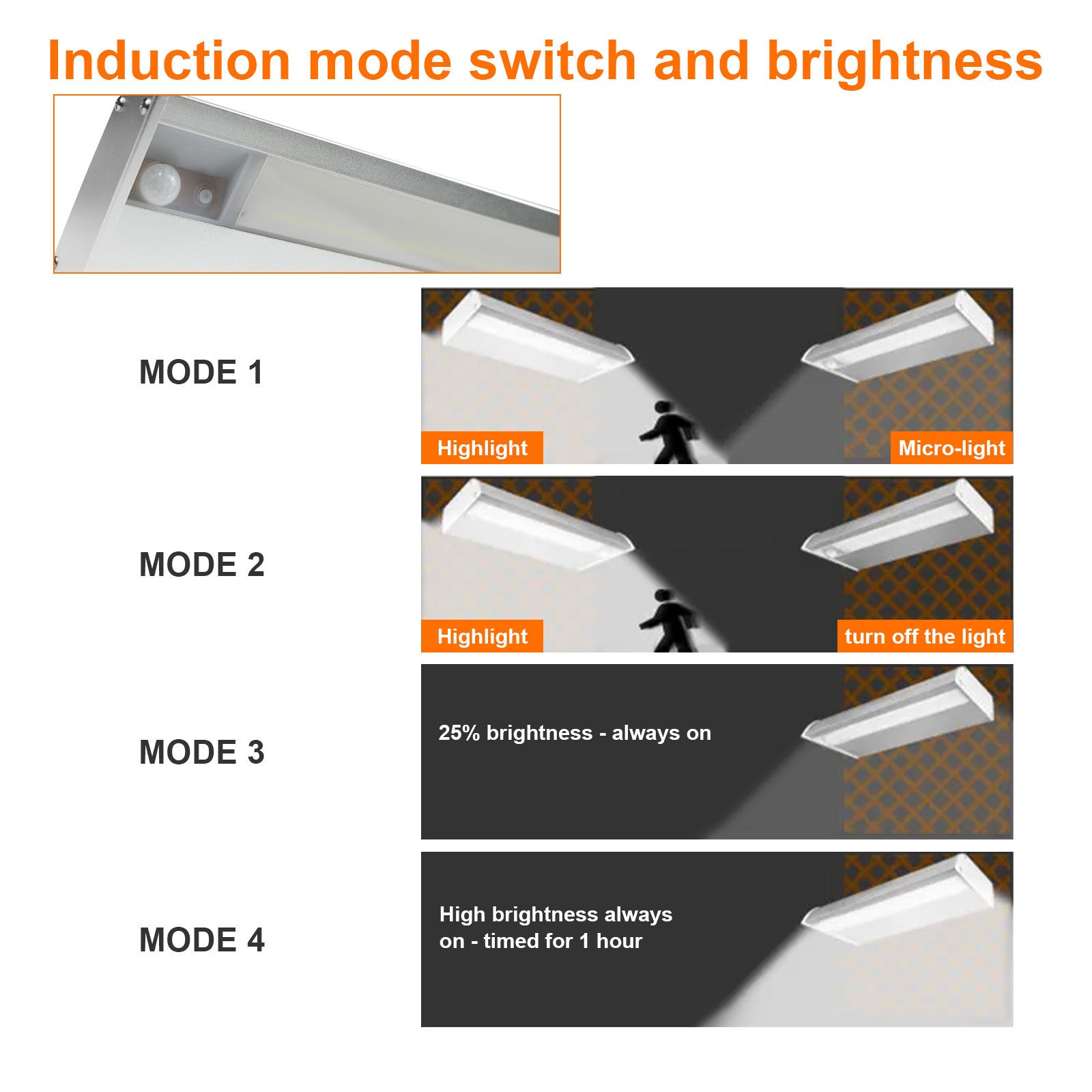 Induction mode switch and brightness

MODE 1

Highlight

Micro-light

MODE 2

Highlight

turn off the light

MODE 3

25% brightness - always on

MODE 4

High brightness always on - timed for 1 hour