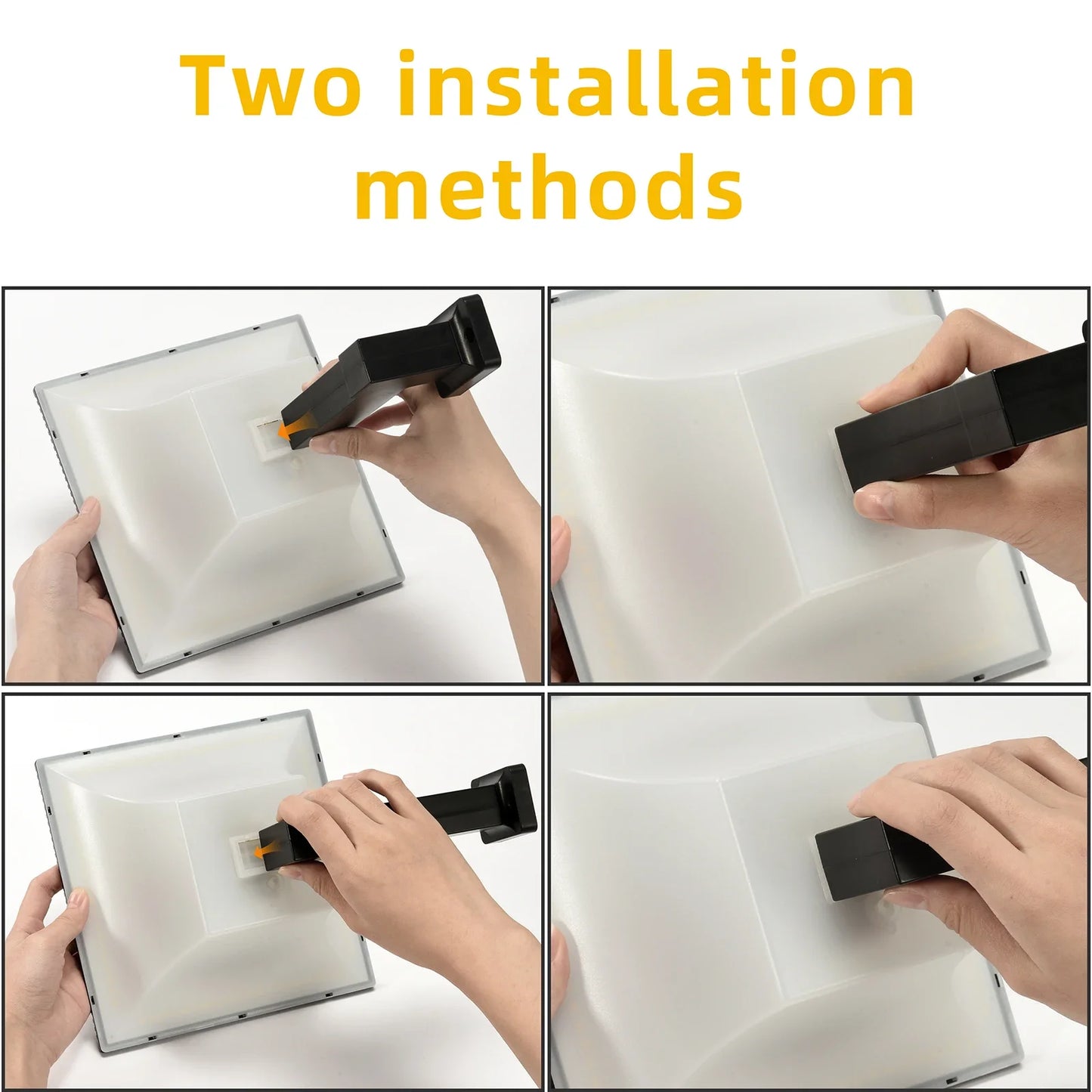 Two installation methods