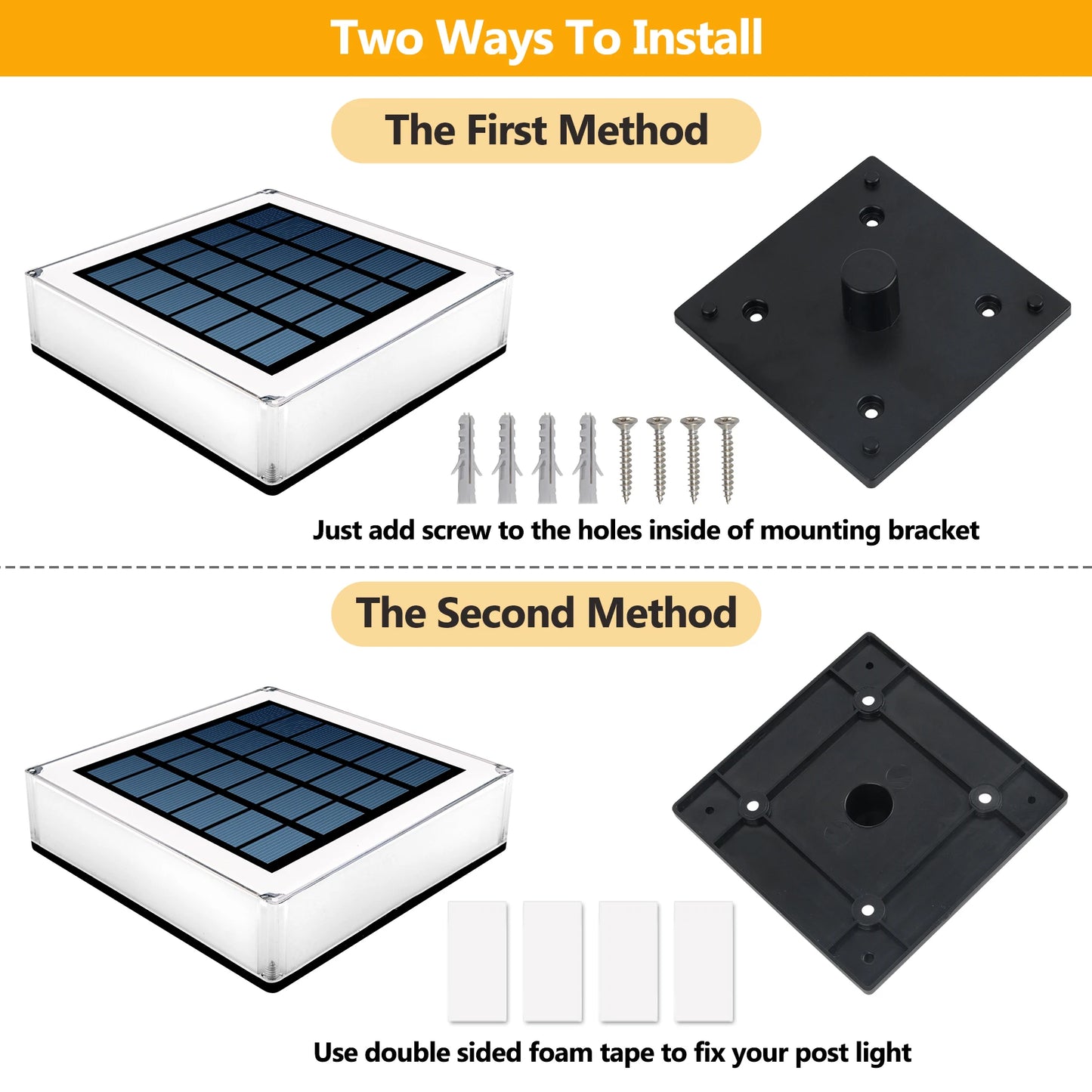 Two Ways To Install

The First Method

Just add screw to the holes inside of mounting bracket

The Second Method

Use double sided foam tape to fix your post light