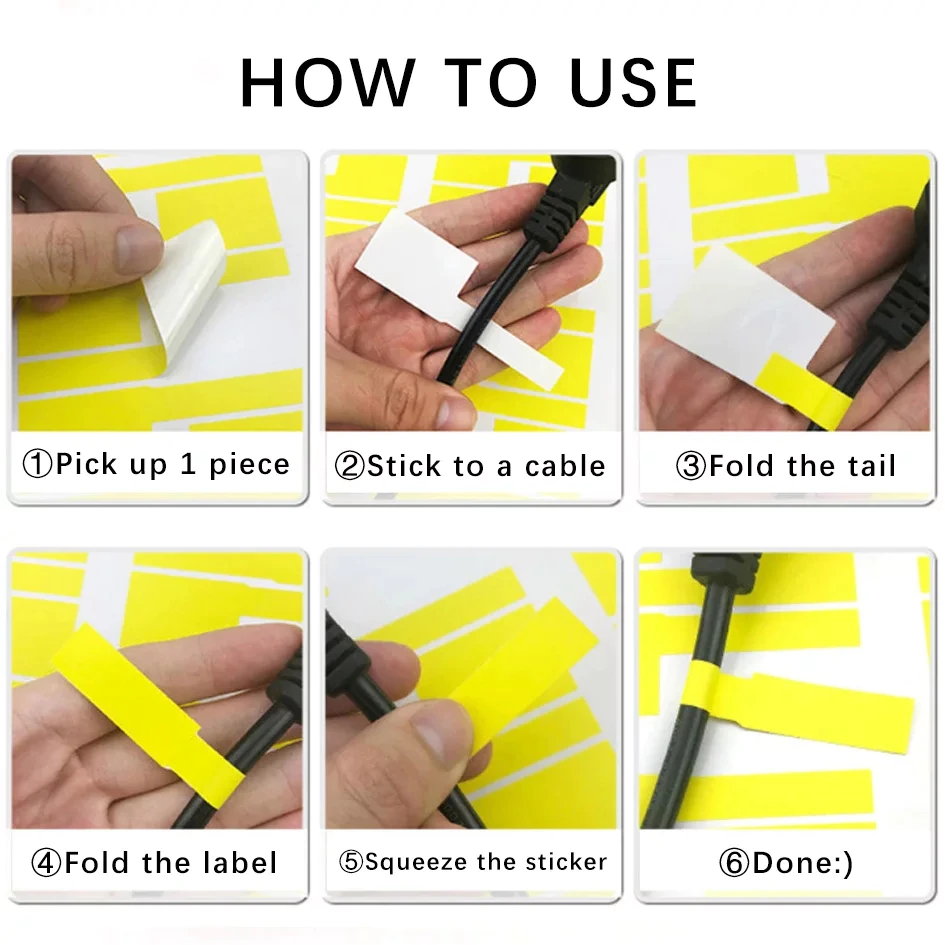 HOW TO USE

①Pick up 1 piece

②Stick to a cable

③Fold the tail

④Fold the label

⑤Squeeze the sticker

⑥Done:)